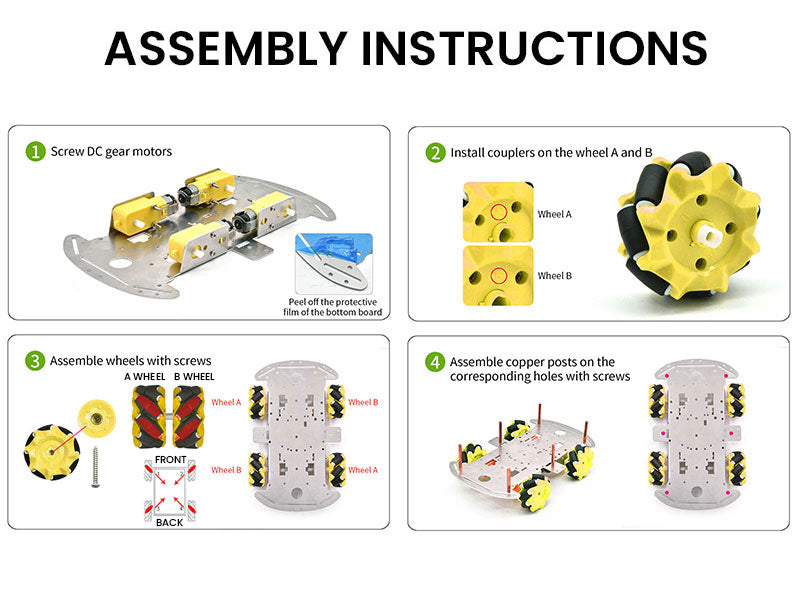 ASSEMBLY INSTRUCTIONS

1 Screw DC gear motors

Peel off the protective film of the bottom board

2 Install couplers on the wheel A and B

Wheel A

Wheel B

3 Assemble wheels with screws

A WHEEL B WHEEL

FRONT

BACK

Wheel A

Wheel B

Wheel B

Wheel A

4 Assemble copper posts on the corresponding holes with screws