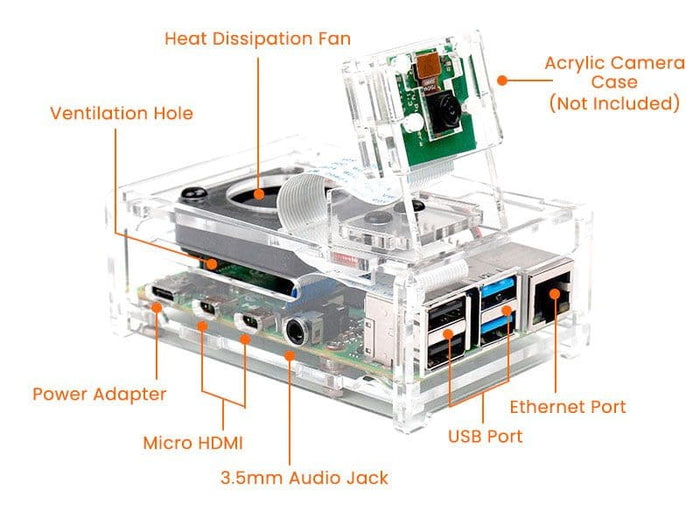 Heat Dissipation Fan

Acrylic Camera Case (Not Included)

Ventilation Hole

Power Adapter

Micro HDMI

3.5mm Audio Jack

USB Port

Ethernet Port